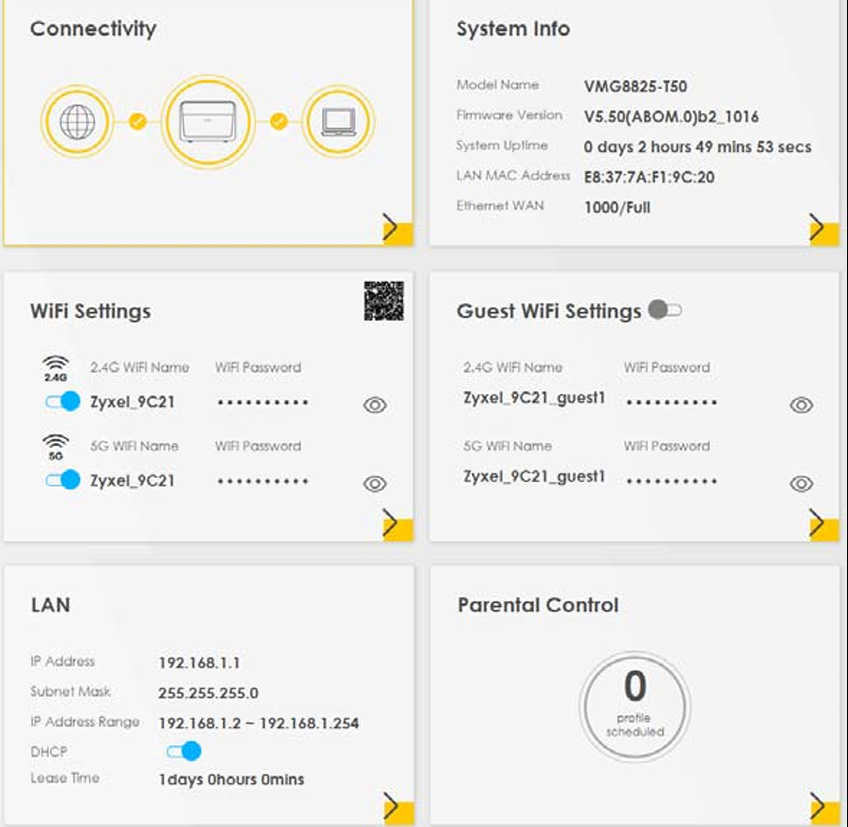 Connectivity

System Info

Model Name VMG8825-T50
Firmware Version V5.50(ABOM.0)b2_1016
System Uptime 0 days 2 hours 49 mins 53 secs
LAN MAC Address E8:37:7A:F1:9C:20
Ethernet WAN 1000/Full

WiFi Settings

2.4G
2.4G WiFi Name WiFi Password
Zyxel_9C21 ••••••••••

5G
5G WiFi Name WiFi Password
Zyxel_9C21 ••••••••••

Guest WiFi Settings

2.4G WiFi Name WiFi Password
Zyxel_9C21_guest1 ••••••••••

5G WiFi Name WiFi Password
Zyxel_9C21_guest1 ••••••••••

LAN

IP Address 192.168.1.1
Subnet Mask 255.255.255.0
IP Address Range 192.168.1.2 ~ 192.168.1.254
DHCP
Lease Time 1days 0hours 0mins

Parental Control

0
profile scheduled