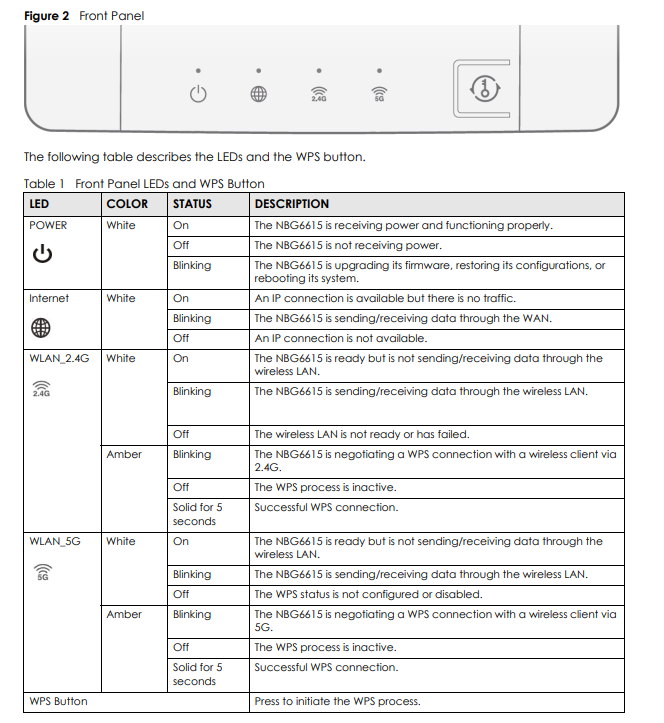 **Figure 2** Front Panel

2.4G 5G

The following table describes the LEDs and the WPS button.

Table 1 Front Panel LEDs and WPS Button

| LED | COLOR | STATUS | DESCRIPTION |
|---|---|---|---|
| POWER | White | On | The NBG6615 is receiving power and functioning properly. |
| | | Off | The NBG6615 is not receiving power. |
| | | Blinking | The NBG6615 is upgrading its firmware, restoring its configurations, or rebooting its system. |
| Internet | White | On | An IP connection is available but there is no traffic. |
| | | Blinking | The NBG6615 is sending/receiving data through the WAN. |
| | | Off | An IP connection is not available. |
| WLAN_2.4G 2.4G | White | On | The NBG6615 is ready but is not sending/receiving data through the wireless LAN. |
| | | Blinking | The NBG6615 is sending/receiving data through the wireless LAN. |
| | | Off | The wireless LAN is not ready or has failed. |
| | Amber | Blinking | The NBG6615 is negotiating a WPS connection with a wireless client via 2.4G. |
| | | Off | The WPS process is inactive. |
| | | Solid for 5 seconds | Successful WPS connection. |
| WLAN_5G 5G | White | On | The NBG6615 is ready but is not sending/receiving data through the wireless LAN. |
| | | Blinking | The NBG6615 is sending/receiving data through the wireless LAN. |
| | | Off | The WPS status is not configured or disabled. |
| | Amber | Blinking | The NBG6615 is negotiating a WPS connection with a wireless client via 5G. |
| | | Off | The WPS process is inactive. |
| | | Solid for 5 seconds | Successful WPS connection. |
| WPS Button | | | Press to initiate the WPS process. |