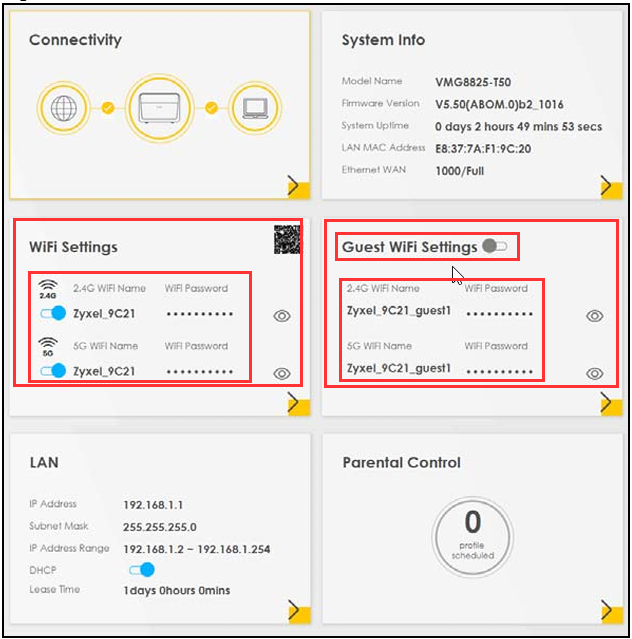 Connectivity

System Info

Model Name VMG8825-T50
Firmware Version V5.50(ABOM.0)b2_1016
System Uptime 0 days 2 hours 49 mins 53 secs
LAN MAC Address E8:37:7A:F1:9C:20
Ethernet WAN 1000/Full

WiFi Settings

2.4G
2.4G WiFi Name WiFi Password
Zyxel_9C21 ••••••••••

5G
5G WiFi Name WiFi Password
Zyxel_9C21 ••••••••••

Guest WiFi Settings

2.4G WiFi Name WiFi Password
Zyxel_9C21_guest1 ••••••••••

5G WiFi Name WiFi Password
Zyxel_9C21_guest1 ••••••••••

LAN

IP Address 192.168.1.1
Subnet Mask 255.255.255.0
IP Address Range 192.168.1.2 ~ 192.168.1.254
DHCP
Lease Time 1days 0hours 0mins

Parental Control

0
profile scheduled