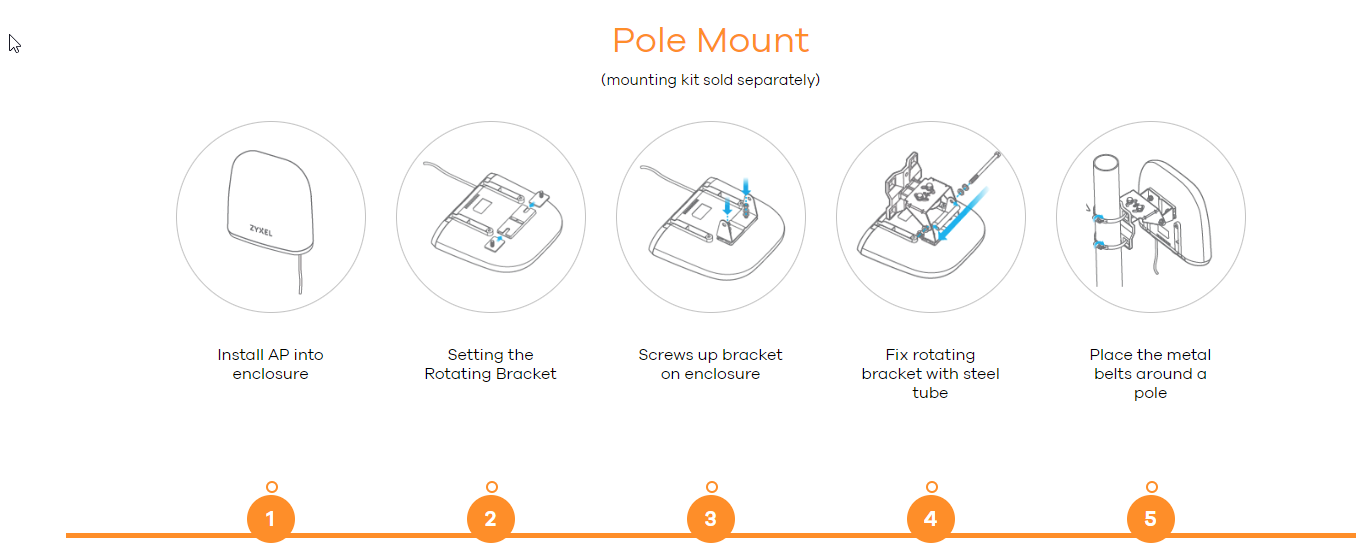 Pole Mount

(mounting kit sold separately)

ZYXEL

Install AP into enclosure

Setting the Rotating Bracket

Screws up bracket on enclosure

Fix rotating bracket with steel tube

Place the metal belts around a pole

1

2

3

4

5